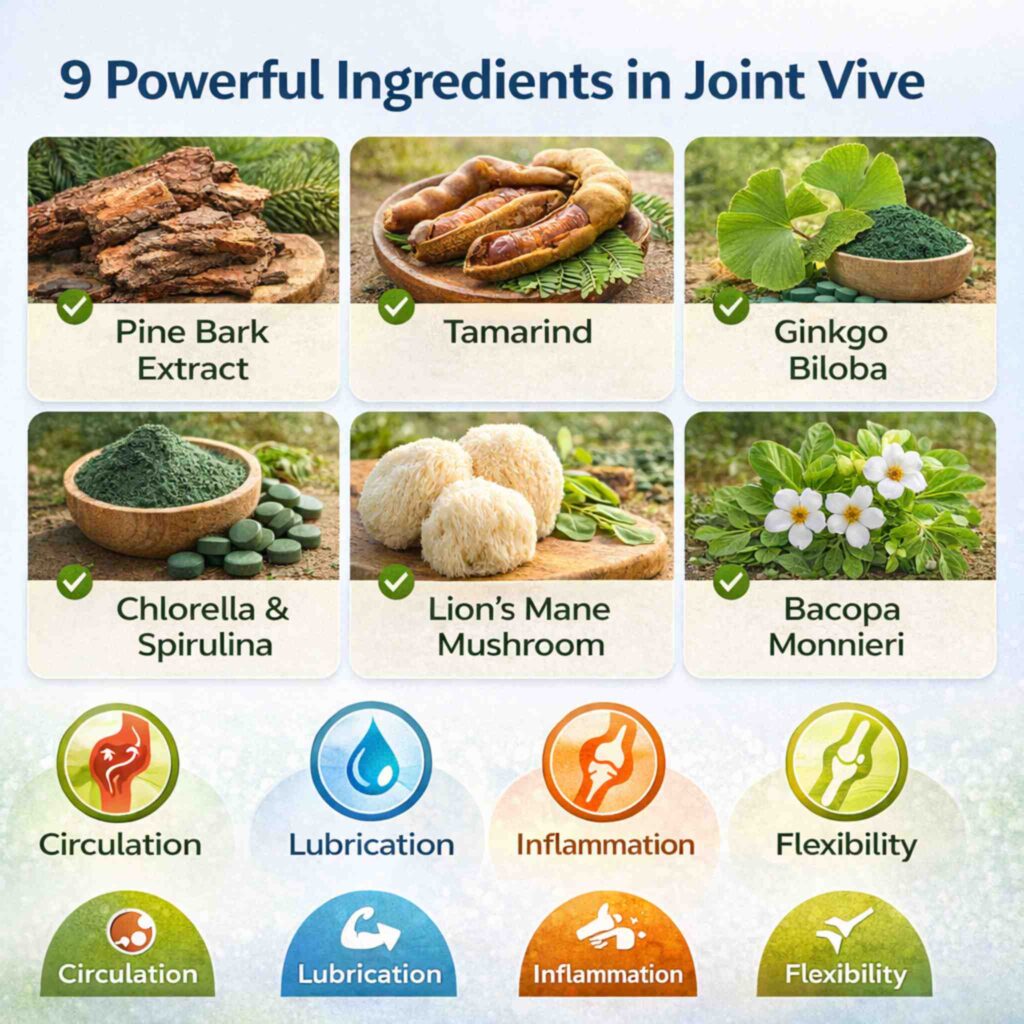 9 Powerful Ingredients in Joint Vive

Pine Bark Extract

Tamarind

Ginkgo Biloba

Chlorella & Spirulina

Lion's Mane Mushroom

Bacopa Monnieri

Circulation

Lubrication

Inflammation

Flexibility

Circulation

Lubrication

Inflammation

Flexibility