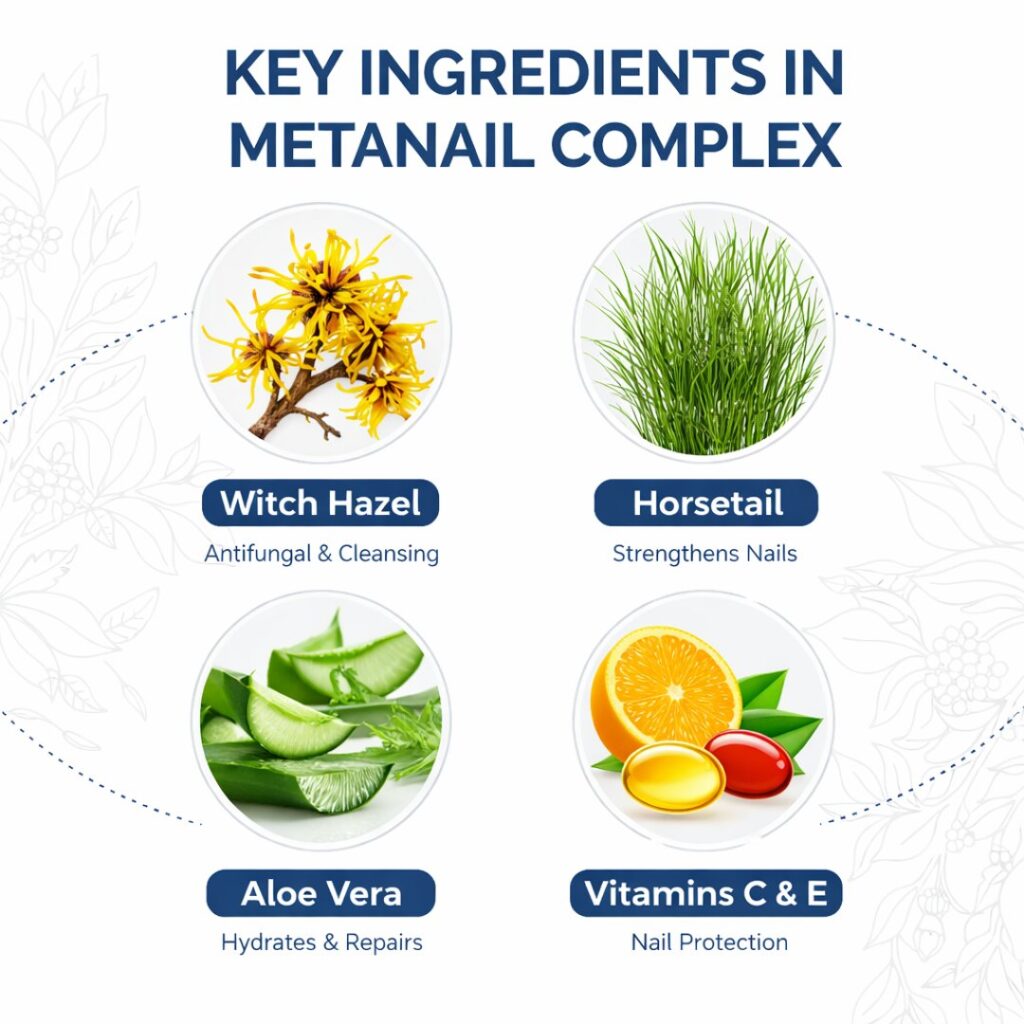 KEY INGREDIENTS IN METANAIL COMPLEX

Witch Hazel
Antifungal & Cleansing

Horsetail
Strengthens Nails

Aloe Vera
Hydrates & Repairs

Vitamins C & E
Nail Protection