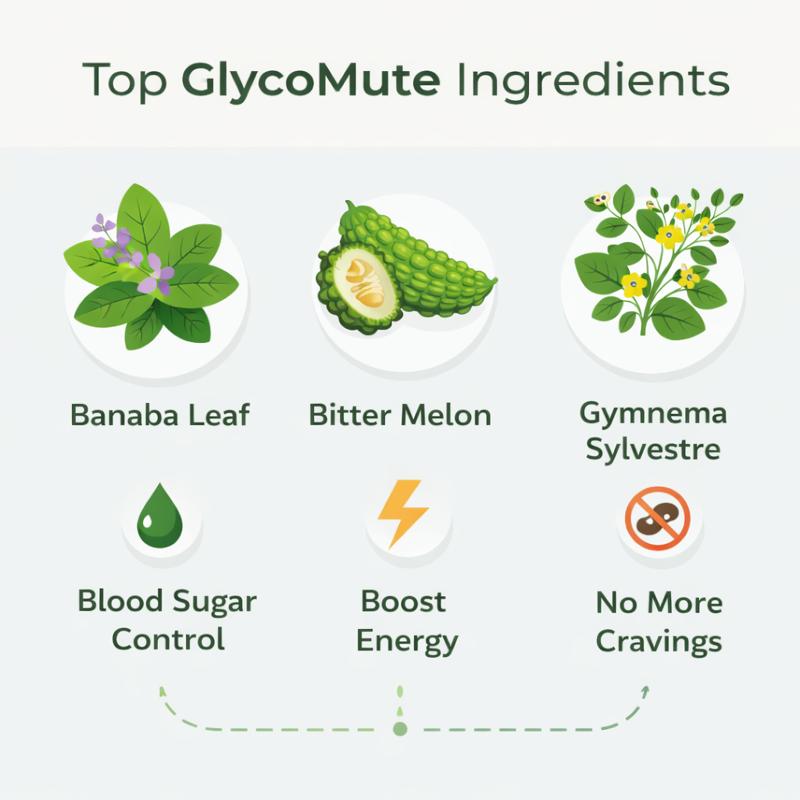 Top GlycoMute Ingredients

Banaba Leaf

Bitter Melon

Gymnema Sylvestre

Blood Sugar Control

Boost Energy

No More Cravings